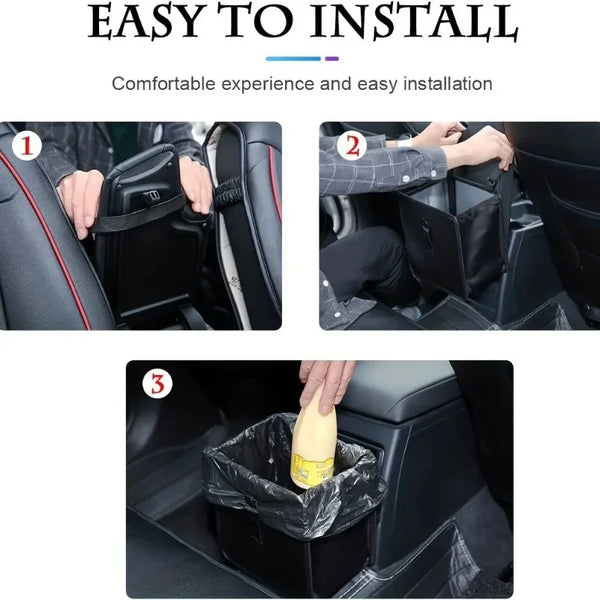 EASY TO INSTALL

Comfortable experience and easy installation

1

2

3