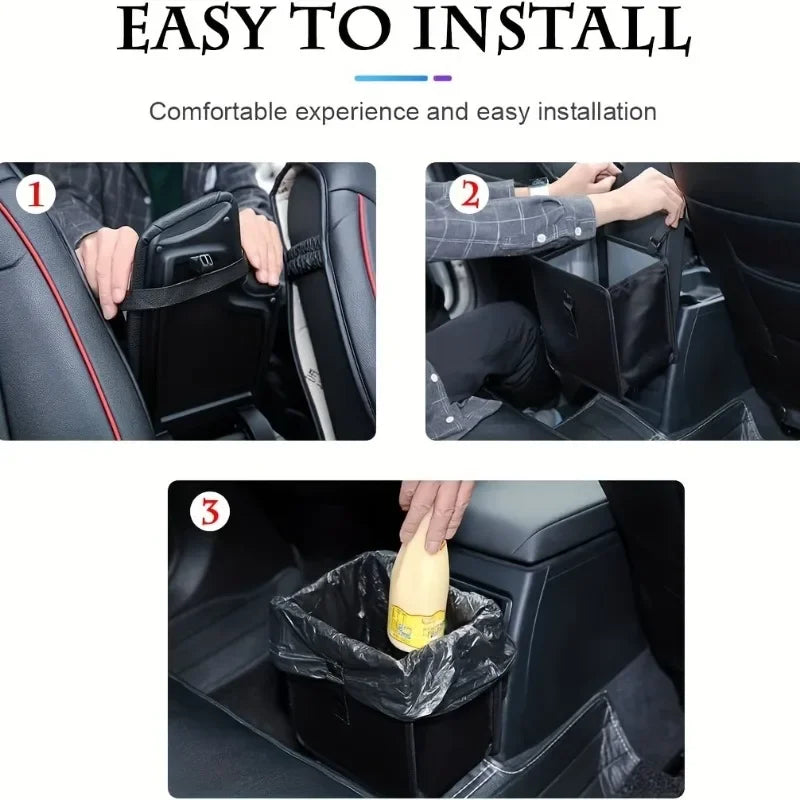 EASY TO INSTALL

Comfortable experience and easy installation

1

2

3